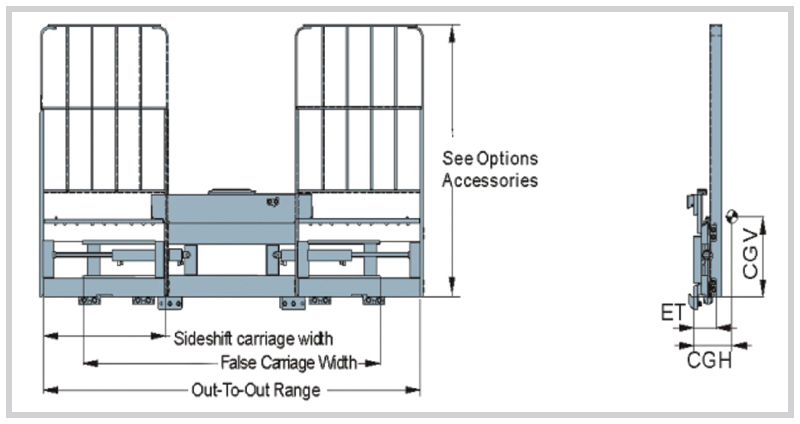 See Options Accessories

Sideshift carriage width

False Carriage Width

Out-To-Out Range

CGV

ET

CGH