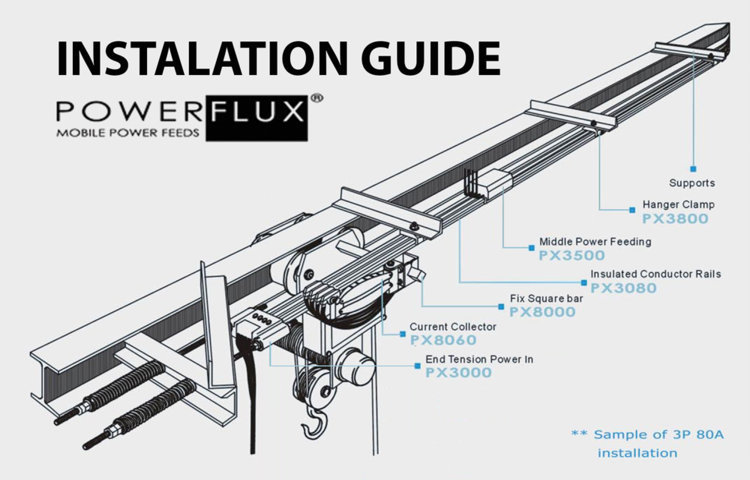 INSTALATION GUIDE

POWERFLUX®
MOBILE POWER FEEDS

Supports

Hanger Clamp
PX3800

Middle Power Feeding
PX3500

Insulated Conductor Rails
PX3080

Fix Square bar
PX8000

Current Collector
PX8060

End Tension Power In
PX3000

** Sample of 3P 80A installation